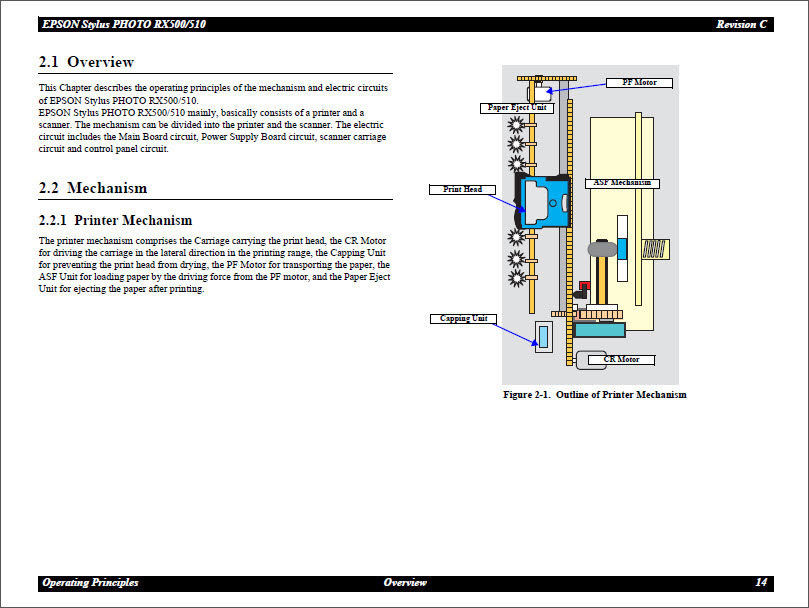 EPSON Stylus PHOTO RX500/510 Revision C

2.1 Overview

This Chapter describes the operating principles of the mechanism and electric circuits of EPSON Stylus PHOTO RX500/510.
EPSON Stylus PHOTO RX500/510 mainly, basically consists of a printer and a scanner. The mechanism can be divided into the printer and the scanner. The electric circuit includes the Main Board circuit, Power Supply Board circuit, scanner carriage circuit and control panel circuit.

2.2 Mechanism

2.2.1 Printer Mechanism

The printer mechanism comprises the Carriage carrying the print head, the CR Motor for driving the carriage in the lateral direction in the printing range, the Capping Unit for preventing the print head from drying, the PF Motor for transporting the paper, the ASF Unit for loading paper by the driving force from the PF motor, and the Paper Eject Unit for ejecting the paper after printing.

PF Motor
Paper Eject Unit
Print Head
ASF Mechanism
Capping Unit
CR Motor

Figure 2-1. Outline of Printer Mechanism

Operating Principles Overview 14